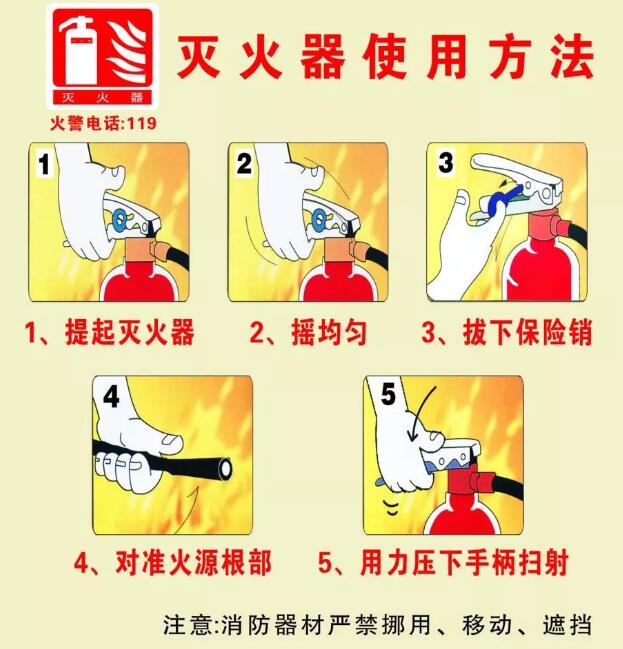 灭火器

火警电话:119

灭火器使用方法

1

2

3

1、提起灭火器

2、摇均匀

3、拔下保险销

4

5

4、对准火源根部

5、用力压下手柄扫射

注意:消防器材严禁挪用、移动、遮挡